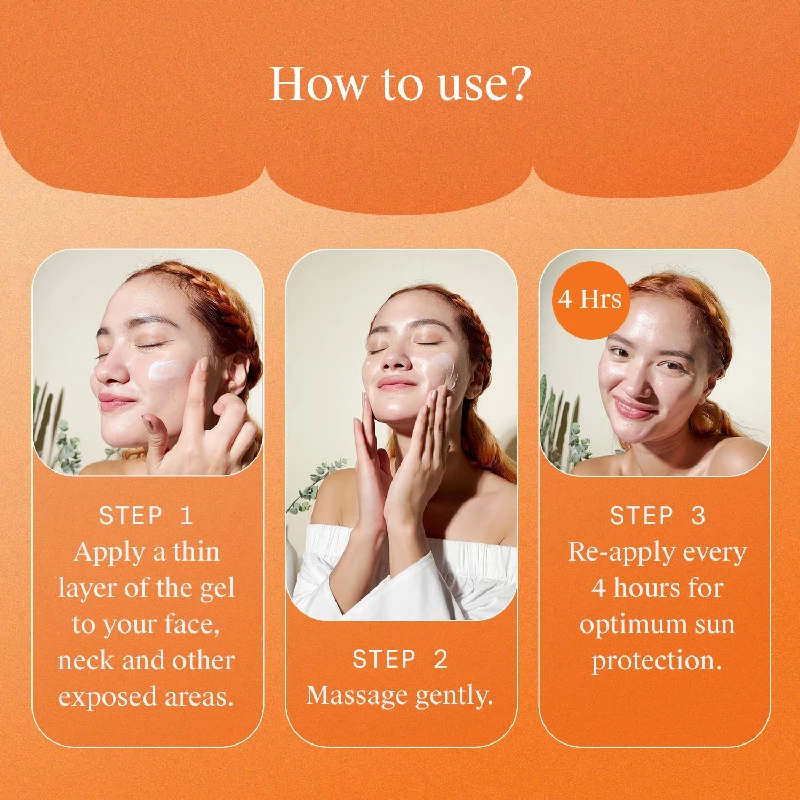 How to use?

STEP 1
Apply a thin layer of the gel to your face, neck and other exposed areas.

STEP 2
Massage gently.

4 Hrs

STEP 3
Re-apply every 4 hours for optimum sun protection.